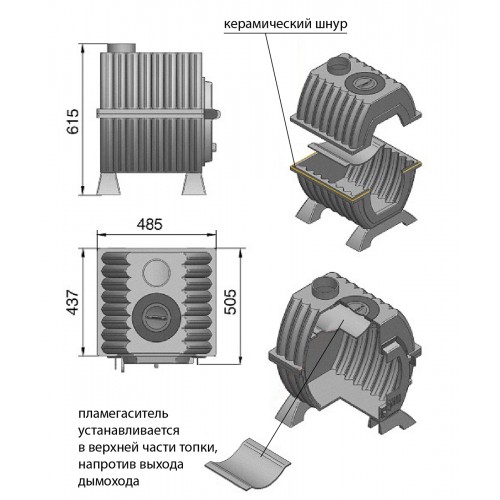 керамический шнур

615

485

437

505

пламегаситель устанавливается в верхней части топки, напротив выхода дымохода