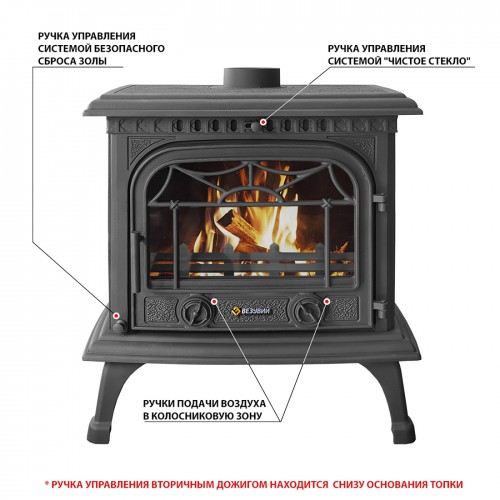 РУЧКА УПРАВЛЕНИЯ СИСТЕМОЙ БЕЗОПАСНОГО СБРОСА ЗОЛЫ

РУЧКА УПРАВЛЕНИЯ СИСТЕМОЙ "ЧИСТОЕ СТЕКЛО"

ВЕЗУВИЙ

РУЧКИ ПОДАЧИ ВОЗДУХА В КОЛОСНИКОВУЮ ЗОНУ

* РУЧКА УПРАВЛЕНИЯ ВТОРИЧНЫМ ДОЖИГОМ НАХОДИТСЯ СНИЗУ ОСНОВАНИЯ ТОПКИ